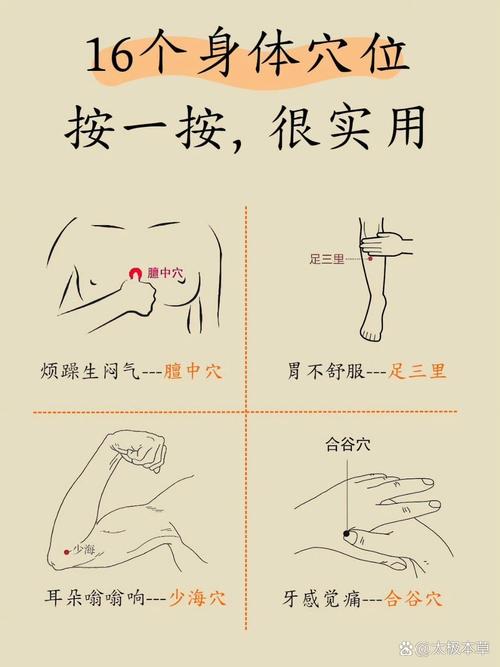 16个身体穴位
按一按，很实用

膻中穴

烦躁生闷气---膻中穴

足三里

胃不舒服---足三里

少海

耳朵嗡嗡响---少海穴

合谷穴

牙感觉痛---合谷穴

@太极本草