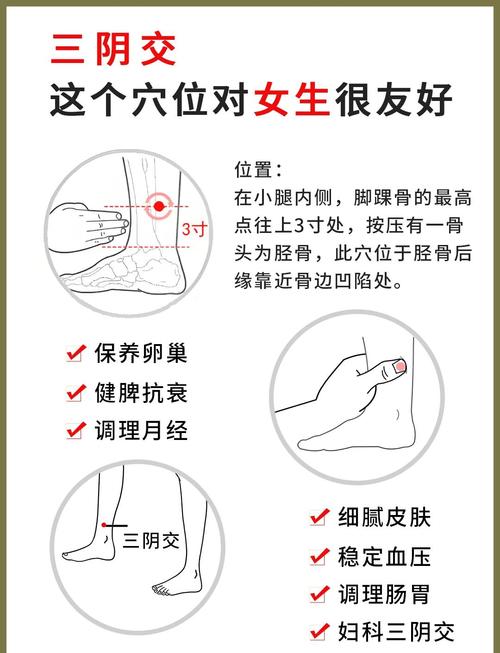 三阴交
这个穴位对女生很友好

3寸

位置：
在小腿内侧，脚踝骨的最高点往上3寸处，按压有一骨头为胫骨，此穴位于胫骨后缘靠近骨边凹陷处。

保养卵巢
健脾抗衰
调理月经

三阴交

细腻皮肤
稳定血压
调理肠胃
妇科三阴交