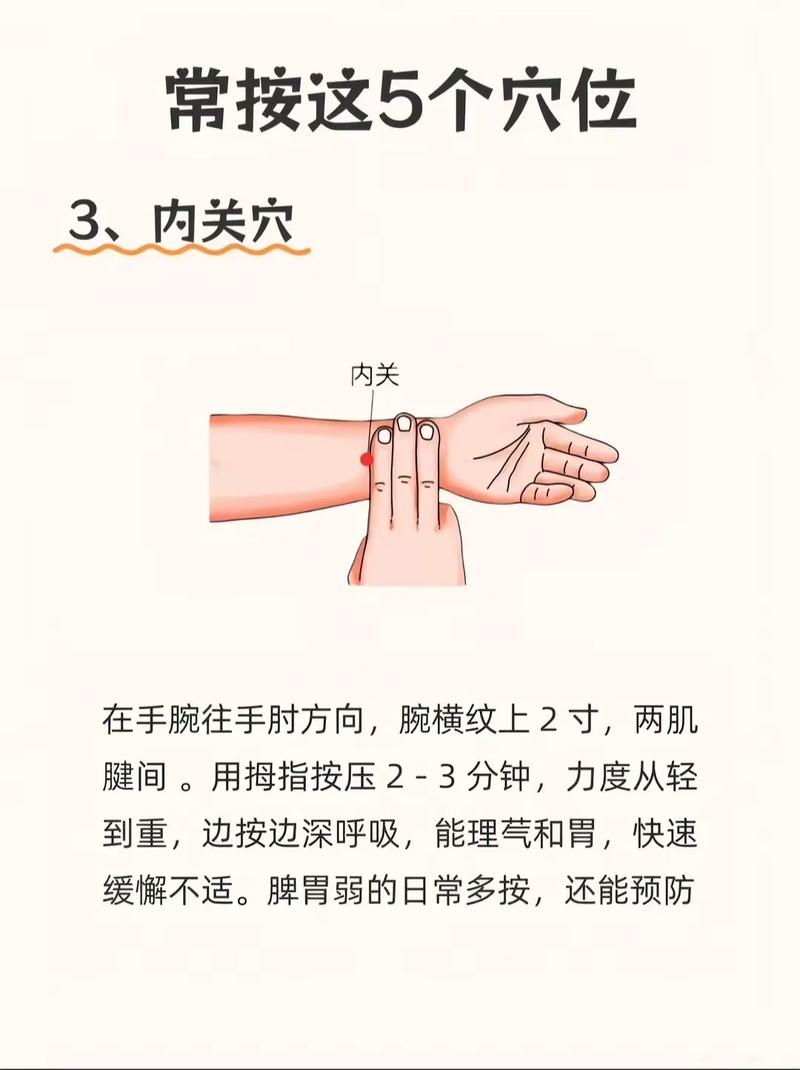 常按这5个穴位

3、内关穴

内关

在手腕往手肘方向，腕横纹上 2 寸，两肌腱间 。用拇指按压 2 - 3 分钟，力度从轻到重，边按边深呼吸，能理气和胃，快速缓懈不适。脾胃弱的日常多按，还能预防