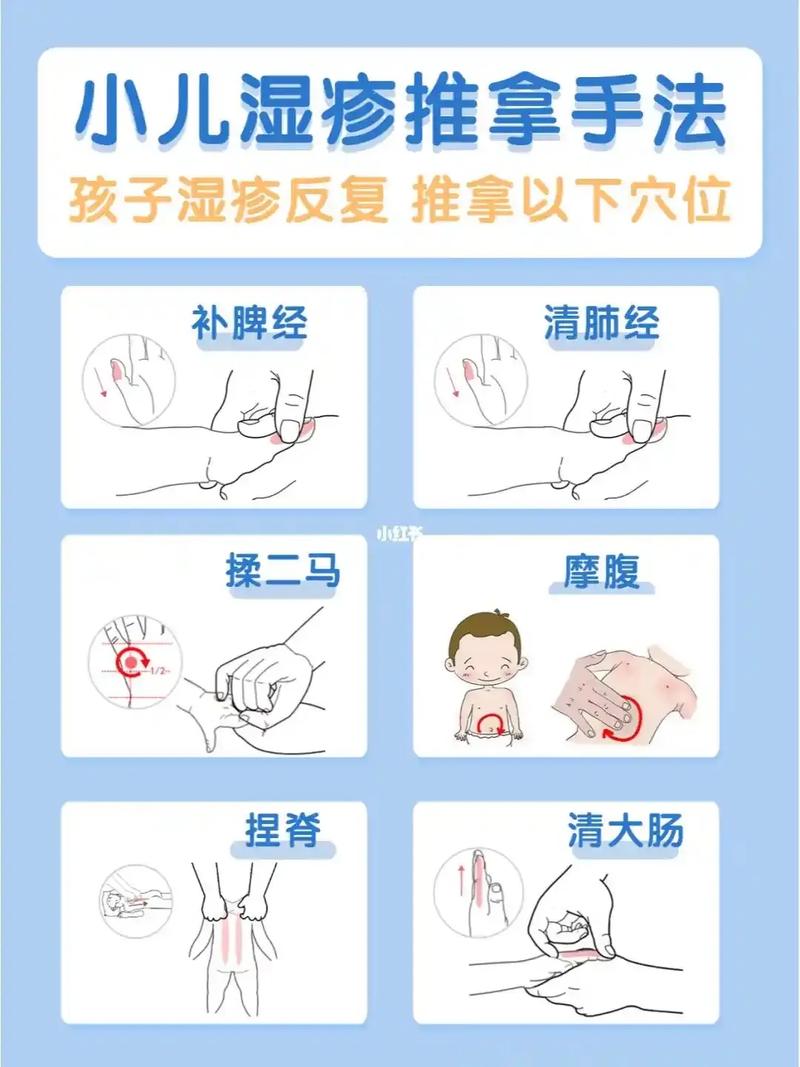 小儿湿疹推拿手法

孩子湿疹反复 推拿以下穴位

补脾经

清肺经

小红书

揉二马

1/2

摩腹

捏脊

清大肠