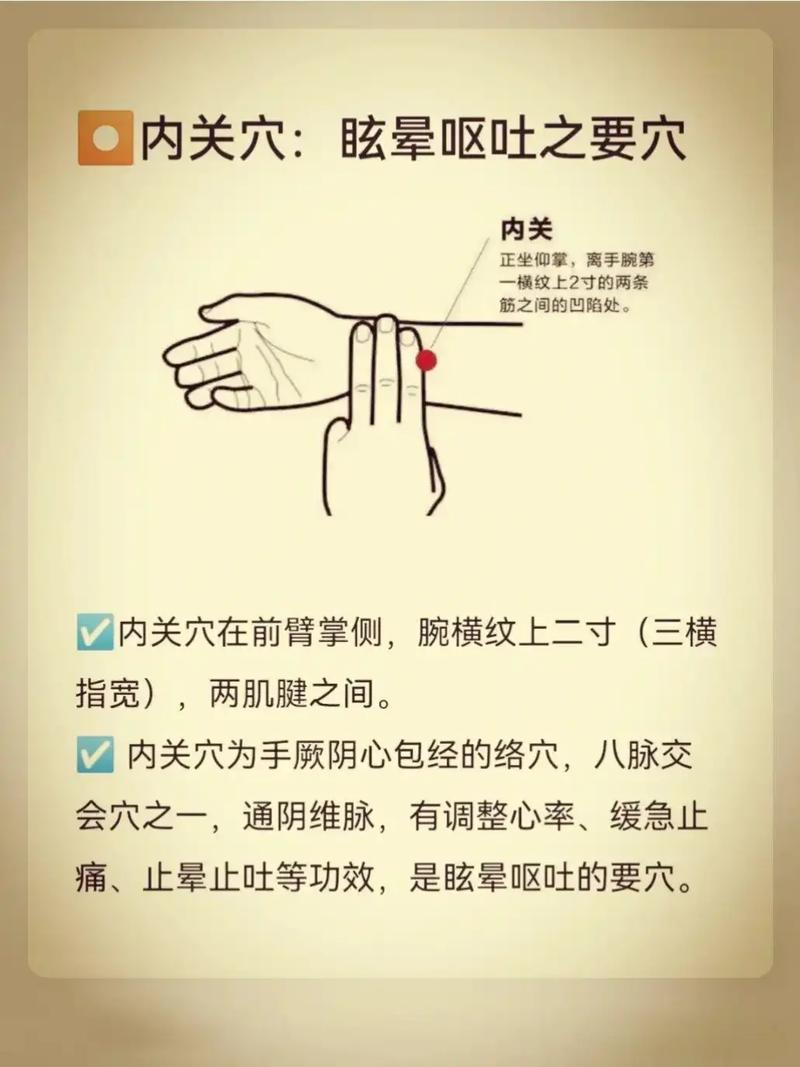 内关穴：眩晕呕吐之要穴

内关
正坐仰掌，离手腕第一横纹上2寸的两条筋之间的凹陷处。

✅内关穴在前臂掌侧，腕横纹上二寸（三横指宽），两肌腱之间。

✅ 内关穴为手厥阴心包经的络穴，八脉交会穴之一，通阴维脉，有调整心率、缓急止痛、止晕止吐等功效，是眩晕呕吐的要穴。