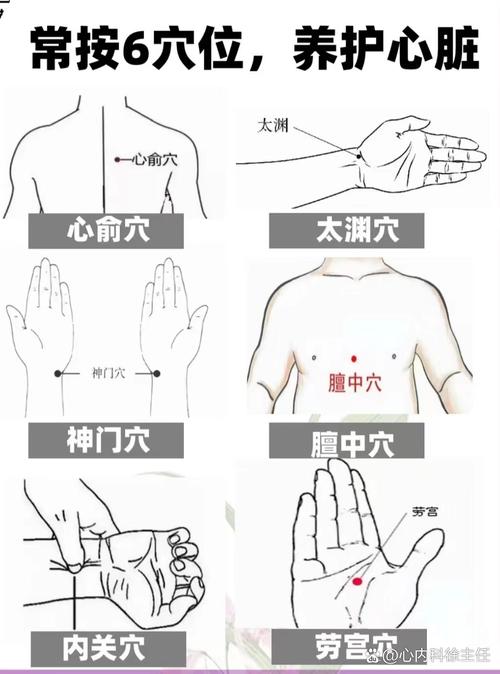 常按6穴位，养护心脏

心俞穴
心俞穴

太渊
太渊穴

神门穴
神门穴

膻中穴
膻中穴

内关穴

劳宫
劳宫穴

@心内科徐主任